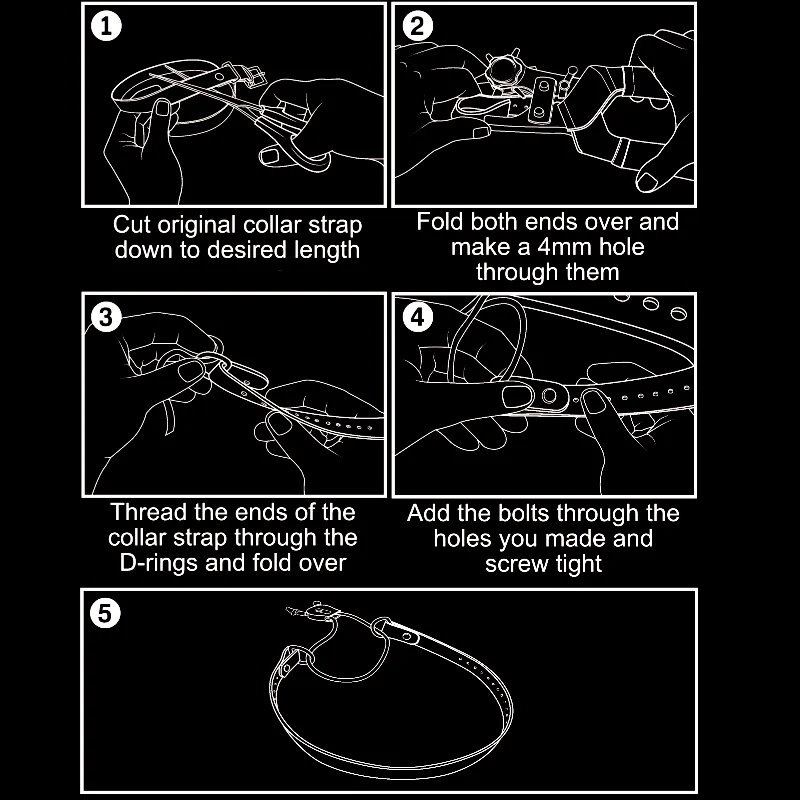 1

Cut original collar strap down to desired length

2

Fold both ends over and make a 4mm hole through them

3

Thread the ends of the collar strap through the D-rings and fold over

4

Add the bolts through the holes you made and screw tight

5